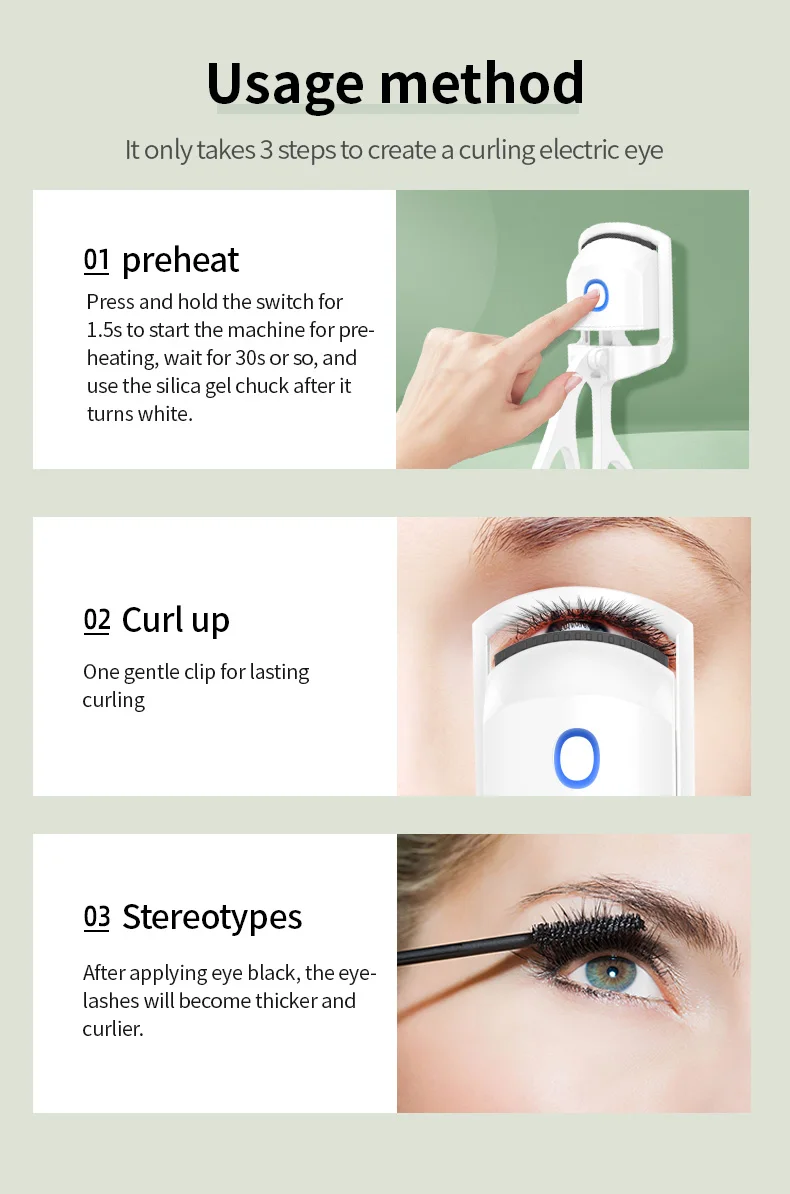 Usage method

It only takes 3 steps to create a curling electric eye

01 preheat

Press and hold the switch for 1.5s to start the machine for preheating, wait for 30s or so, and use the silica gel chuck after it turns white.

02 Curl up

One gentle clip for lasting curling

03 Stereotypes

After applying eye black, the eyelashes will become thicker and curlier.